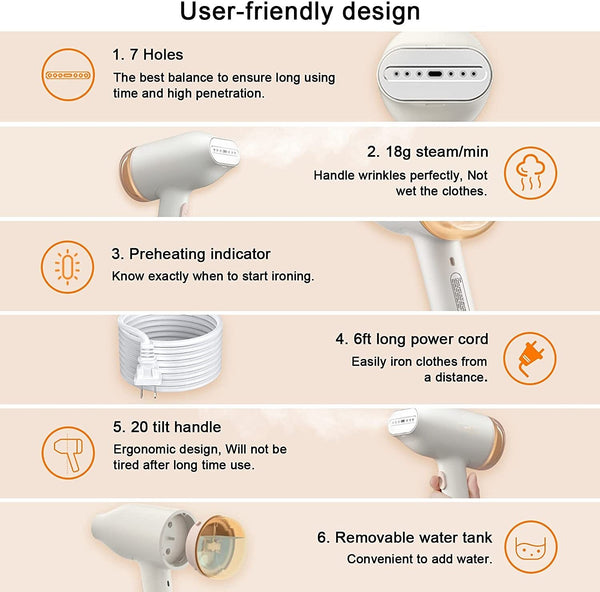 User-friendly design

1. 7 Holes
The best balance to ensure long using time and high penetration.

2. 18g steam/min
Handle wrinkles perfectly, Not wet the clothes.

3. Preheating indicator
Know exactly when to start ironing.

4. 6ft long power cord
Easily iron clothes from a distance.

5. 20 tilt handle
Ergonomic design, Will not be tired after long time use.

6. Removable water tank
Convenient to add water.