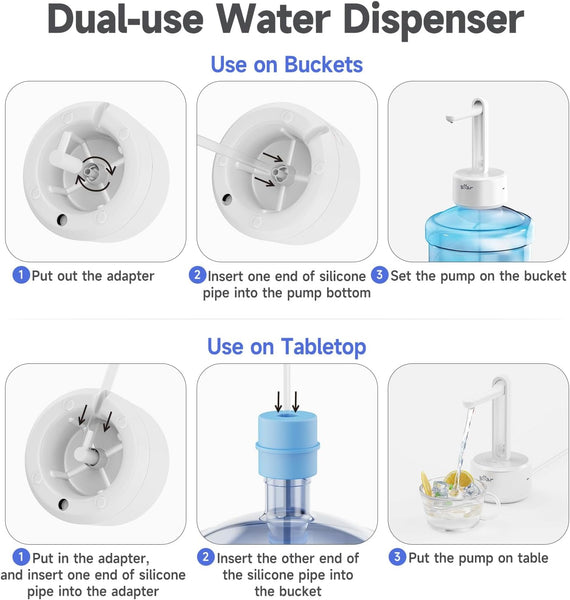 Dual-use Water Dispenser

Use on Buckets

1 Put out the adapter

2 Insert one end of silicone pipe into the pump bottom

3 Set the pump on the bucket

Use on Tabletop

1 Put in the adapter, and insert one end of silicone pipe into the adapter

2 Insert the other end of the silicone pipe into the bucket

3 Put the pump on table