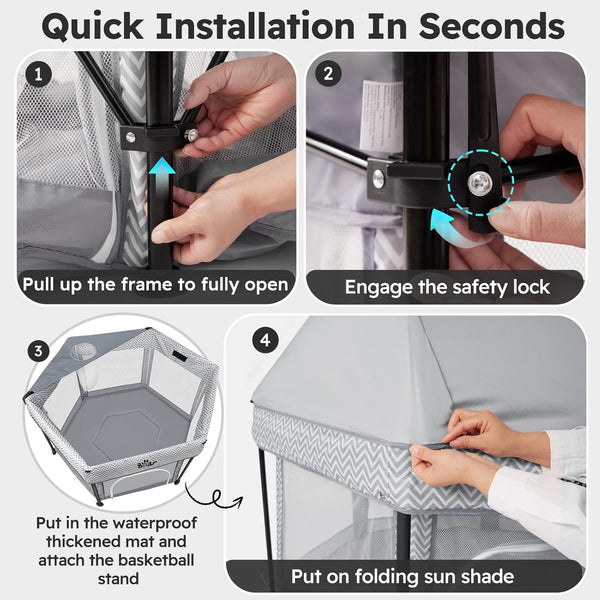 Quick Installation In Seconds

1

Pull up the frame to fully open

2

Engage the safety lock

3

Put in the waterproof thickened mat and attach the basketball stand

4

Put on folding sun shade