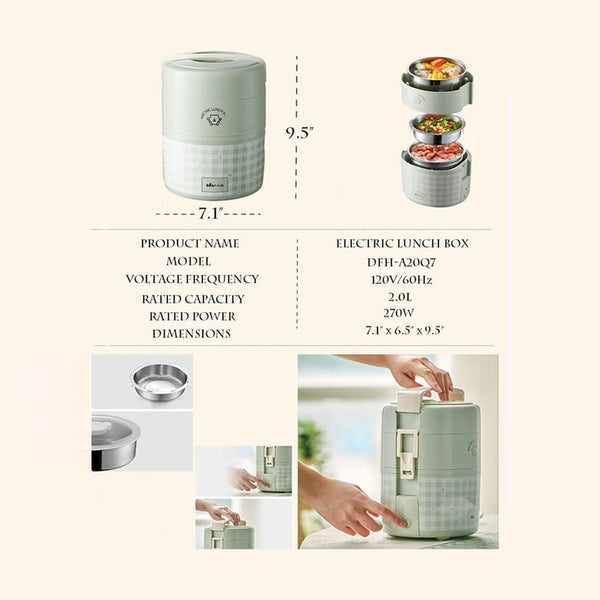 9.5"

7.1"

| PRODUCT NAME | ELECTRIC LUNCH BOX |
|---|---|
| MODEL | DFH-A20Q7 |
| VOLTAGE FREQUENCY | 120V/60Hz |
| RATED CAPACITY | 2.0L |
| RATED POWER | 270W |
| DIMENSIONS | 7.1" x 6.5" x 9.5" |