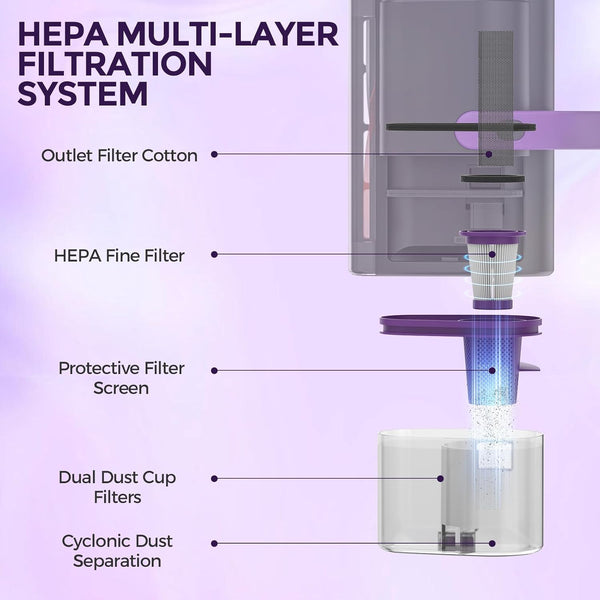 HEPA MULTI-LAYER FILTRATION SYSTEM

Outlet Filter Cotton

HEPA Fine Filter

Protective Filter Screen

Dual Dust Cup Filters

Cyclonic Dust Separation